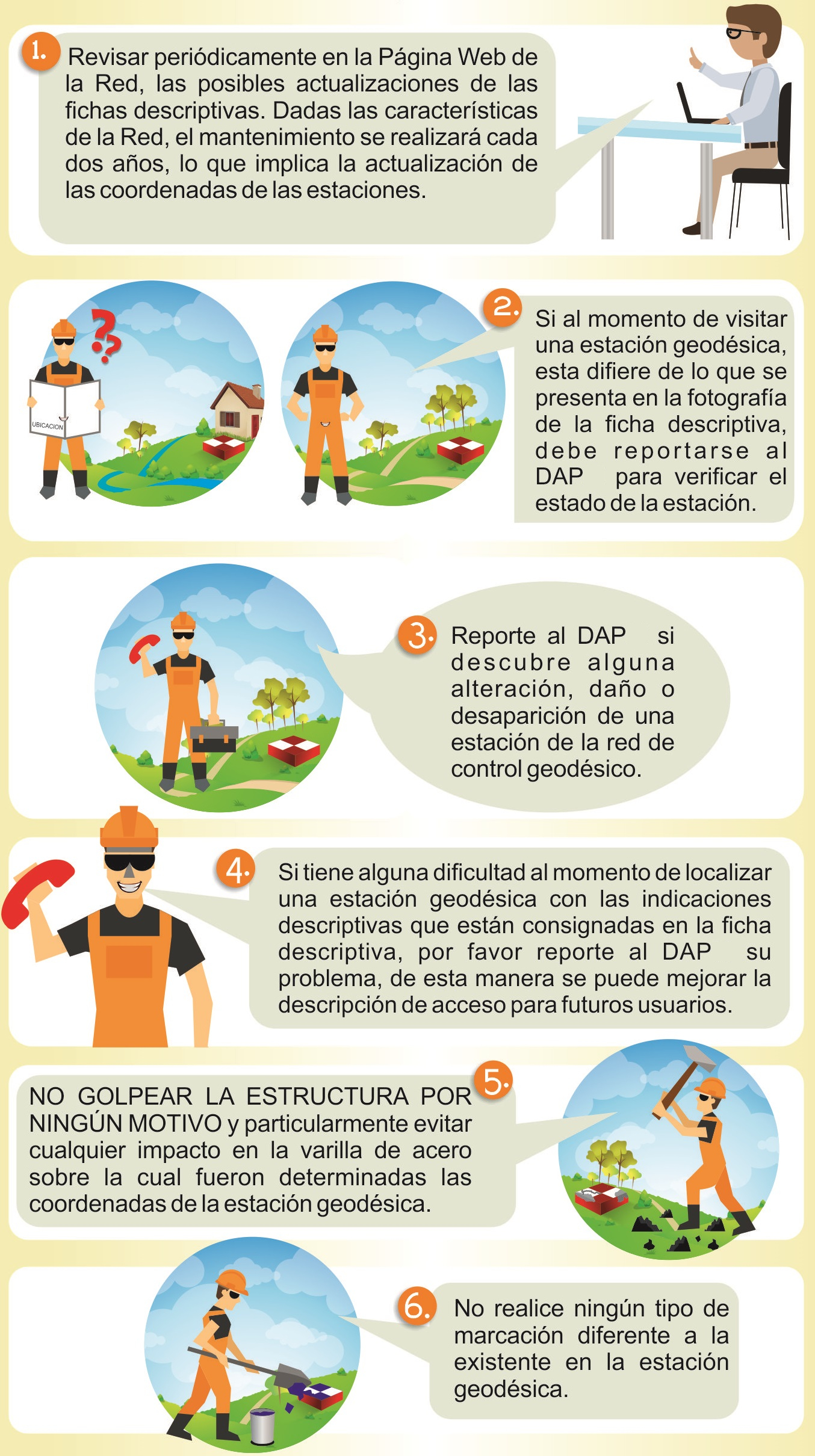 1. Revisar periódicamente en la Página Web de la Red, las posibles actualizaciones de las fichas descriptivas. Dadas las características de la Red, el mantenimiento se realizará cada dos años, lo que implica la actualización de las coordenadas de las estaciones.

UBICACION

2. Si al momento de visitar una estación geodésica, esta difiere de lo que se presenta en la fotografía de la ficha descriptiva, debe reportarse al DAP para verificar el estado de la estación.

3. Reporte al DAP si descubre alguna alteración, daño o desaparición de una estación de la red de control geodésico.

4. Si tiene alguna dificultad al momento de localizar una estación geodésica con las indicaciones descriptivas que están consignadas en la ficha descriptiva, por favor reporte al DAP su problema, de esta manera se puede mejorar la descripción de acceso para futuros usuarios.

5. NO GOLPEAR LA ESTRUCTURA POR NINGÚN MOTIVO y particularmente evitar cualquier impacto en la varilla de acero sobre la cual fueron determinadas las coordenadas de la estación geodésica.

6. No realice ningún tipo de marcación diferente a la existente en la estación geodésica.